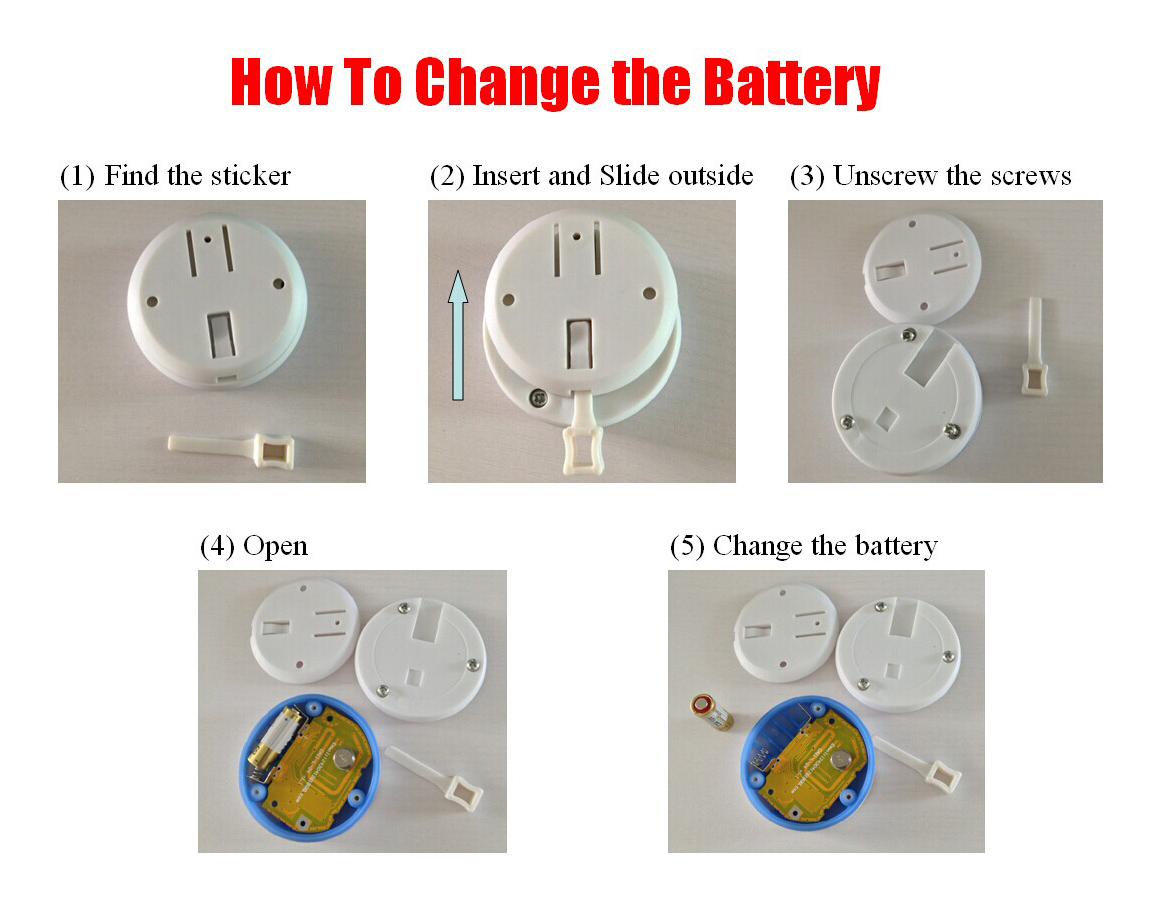 How To Change the Battery

(1) Find the sticker

(2) Insert and Slide outside

(3) Unscrew the screws

(4) Open

(5) Change the battery