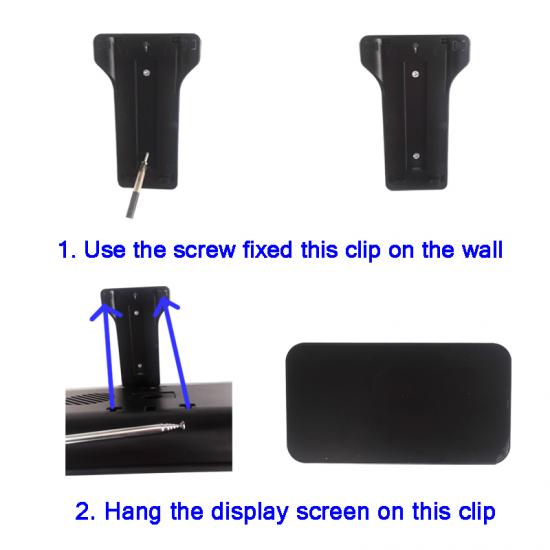 1. Use the screw fixed this clip on the wall

2. Hang the display screen on this clip